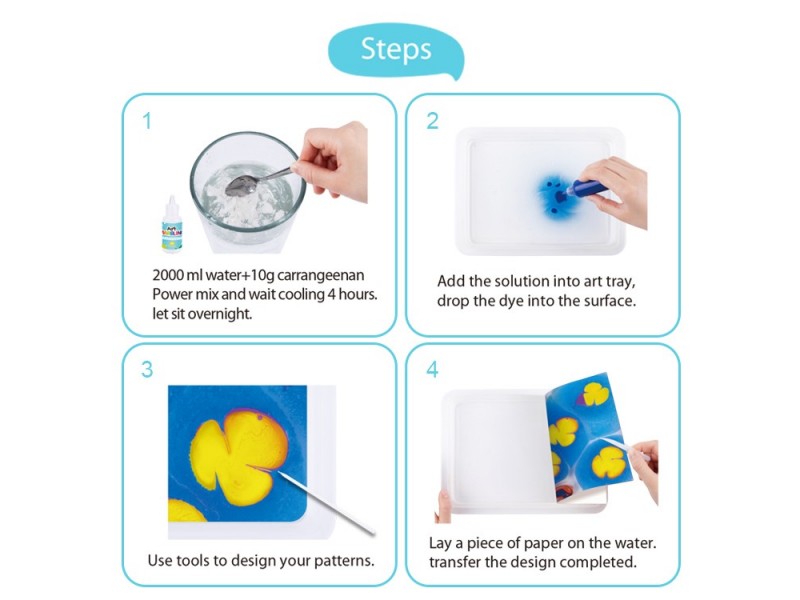 Steps

1

2000 ml water+10g carrangeenan Power mix and wait cooling 4 hours. let sit overnight.

2

Add the solution into art tray, drop the dye into the surface.

3

Use tools to design your patterns.

4

Lay a piece of paper on the water. transfer the design completed.